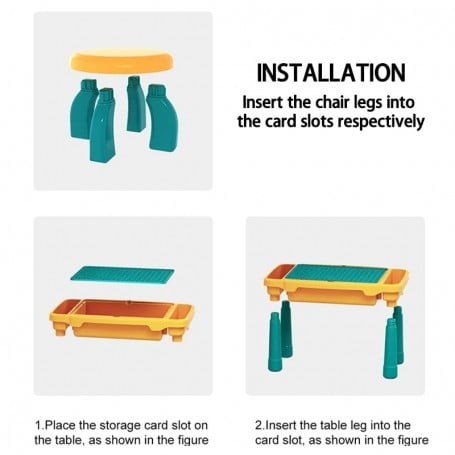 INSTALLATION

Insert the chair legs into the card slots respectively

1.Place the storage card slot on the table, as shown in the figure

2.Insert the table leg into the card slot, as shown in the figure